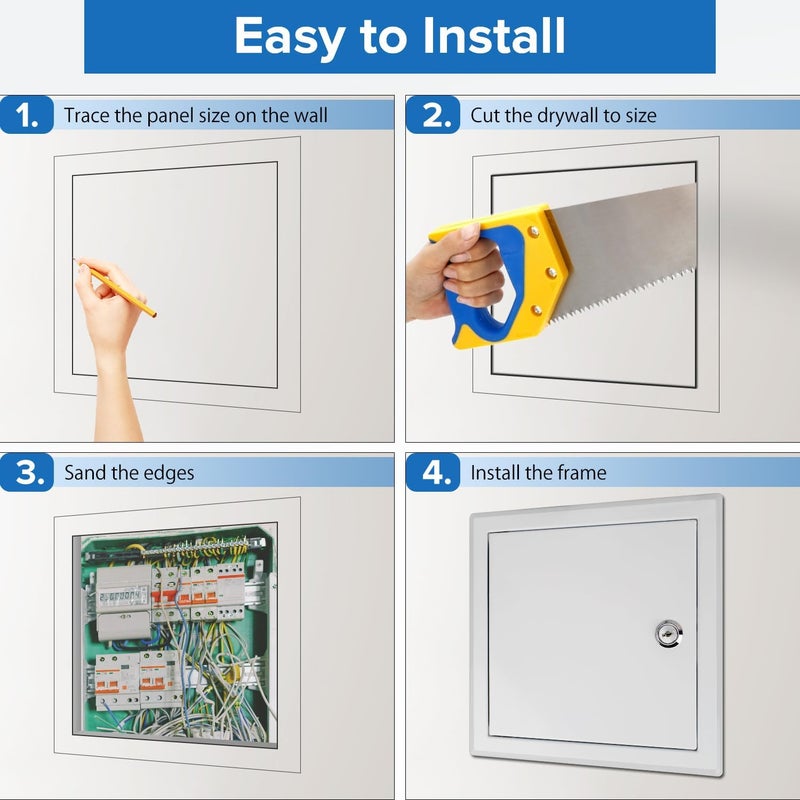 Easy to Install

1. Trace the panel size on the wall

2. Cut the drywall to size

3. Sand the edges

4. Install the frame